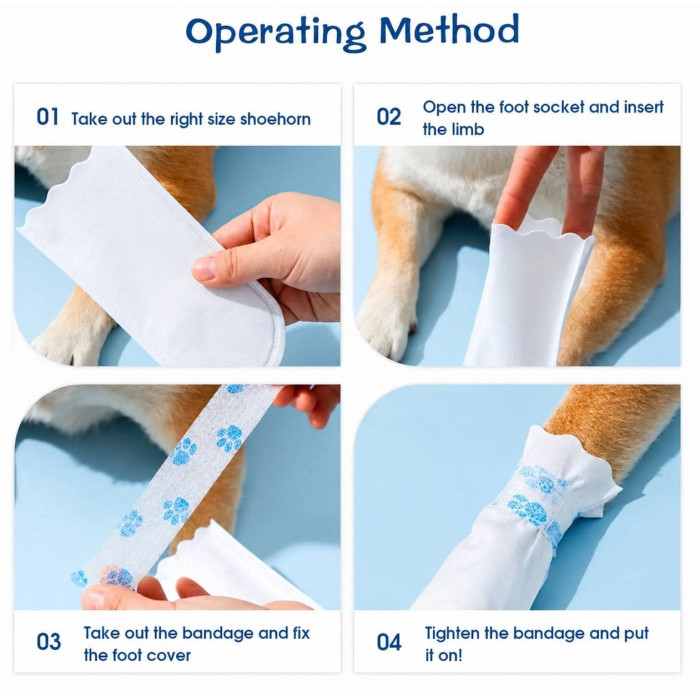 Operating Method

01 Take out the right size shoehorn

02 Open the foot socket and insert the limb

03 Take out the bandage and fix the foot cover

04 Tighten the bandage and put it on!